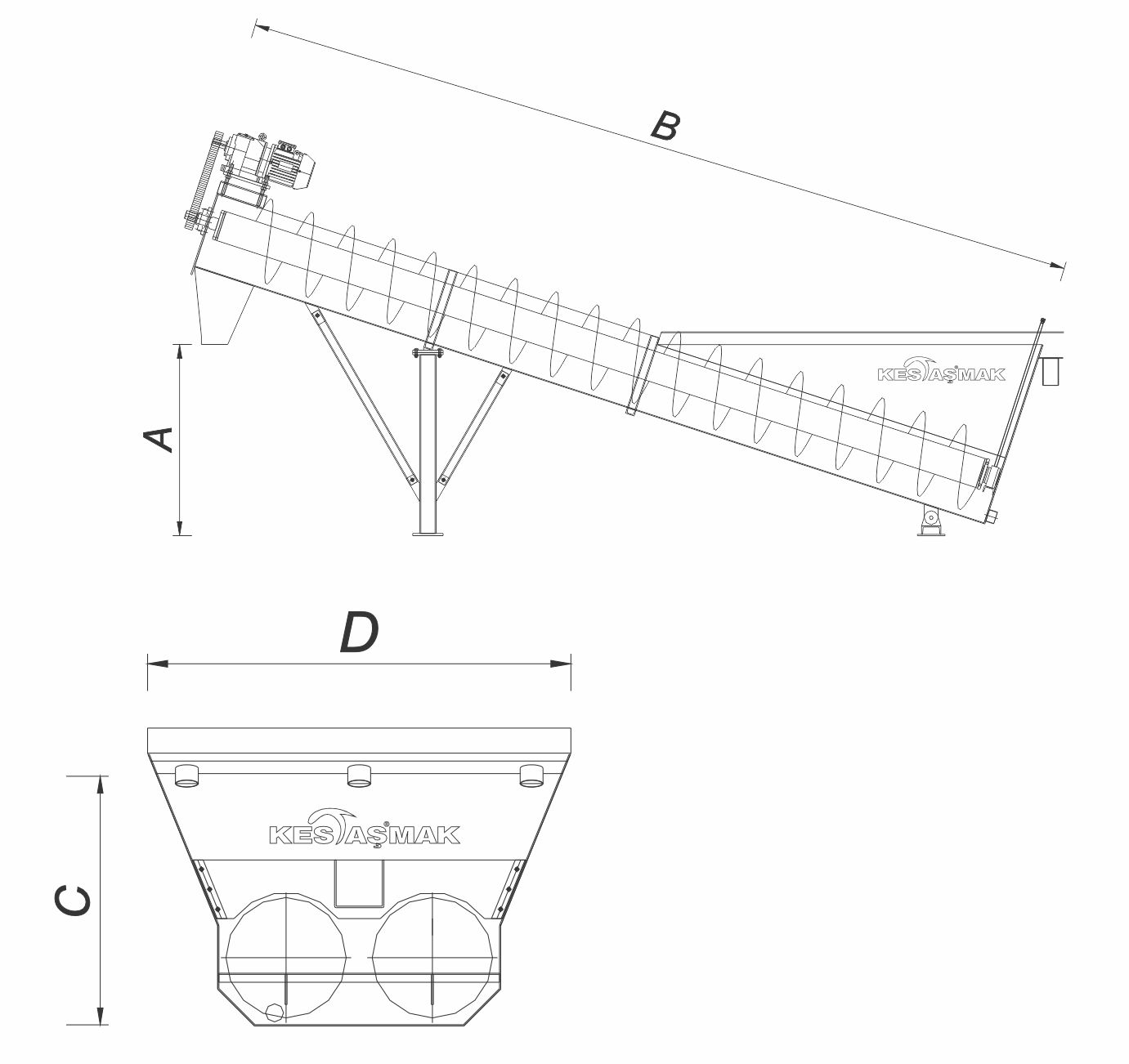 B

KESTAŞMAK

A

D

KESTAŞMAK

C